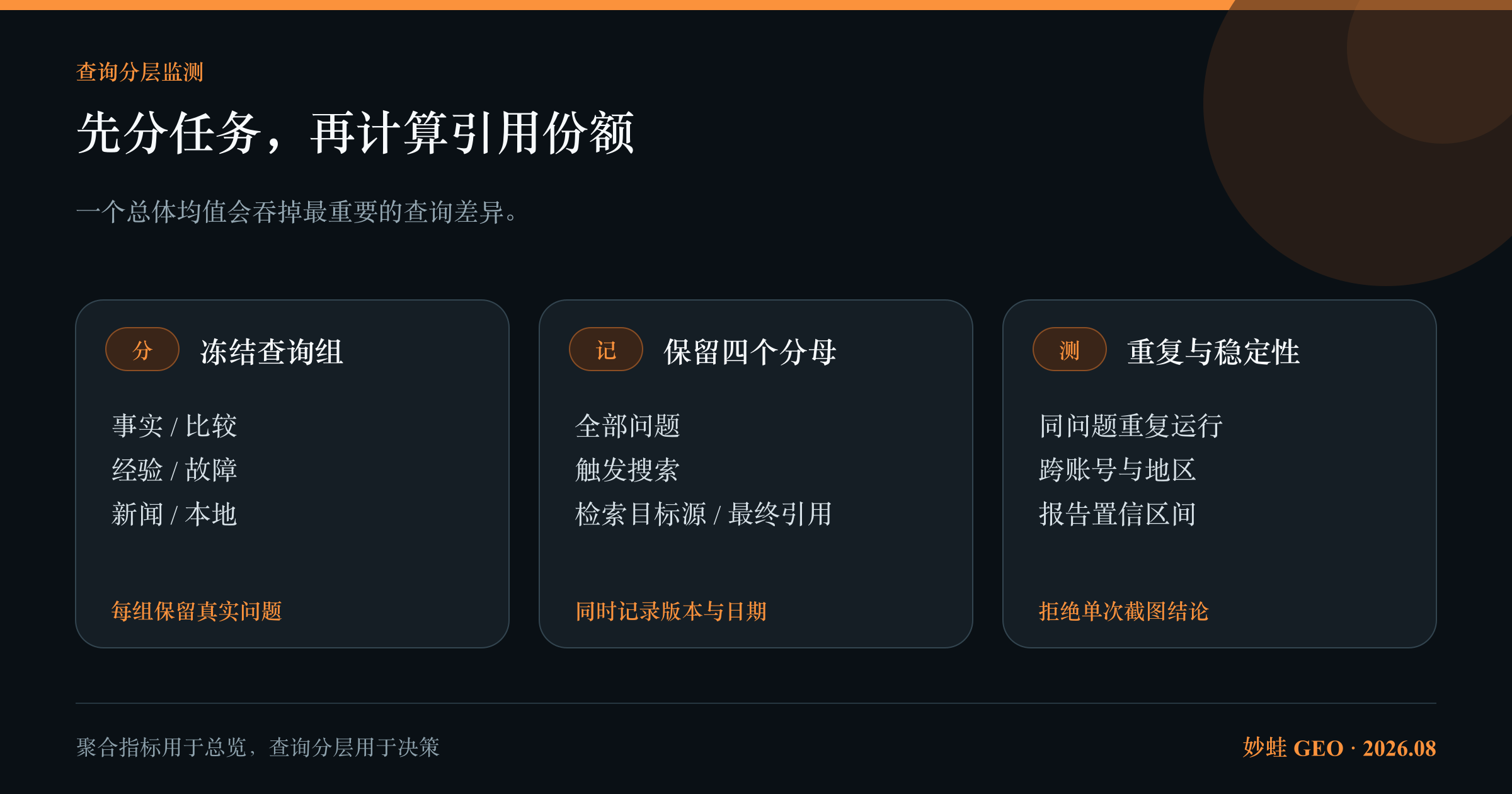 查询分层监测

先分任务，再计算引用份额

一个总体均值会吞掉最重要的查询差异。

分 冻结查询组

事实 / 比较
经验 / 故障
新闻 / 本地

每组保留真实问题

记 保留四个分母

全部问题
触发搜索
检索目标源 / 最终引用

同时记录版本与日期

测 重复与稳定性

同问题重复运行
跨账号与地区
报告置信区间

拒绝单次截图结论

聚合指标用于总览，查询分层用于决策

妙蛙 GEO · 2026.08