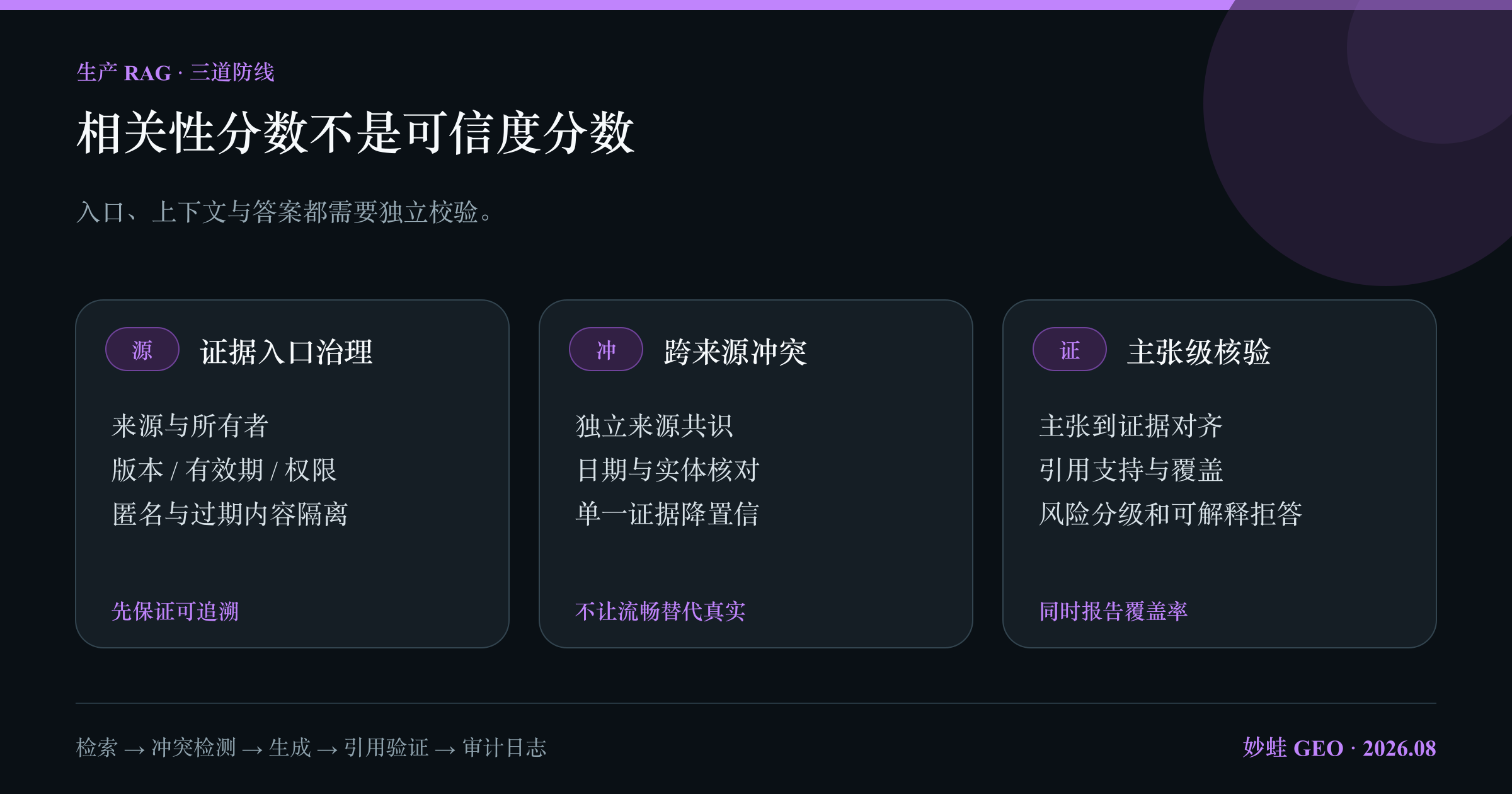 生产 RAG · 三道防线

相关性分数不是可信度分数

入口、上下文与答案都需要独立校验。

源 证据入口治理

来源与所有者
版本 / 有效期 / 权限
匿名与过期内容隔离

先保证可追溯

冲 跨来源冲突

独立来源共识
日期与实体核对
单一证据降置信

不让流畅替代真实

证 主张级核验

主张到证据对齐
引用支持与覆盖
风险分级和可解释拒答

同时报告覆盖率

检索 → 冲突检测 → 生成 → 引用验证 → 审计日志

妙蛙 GEO · 2026.08