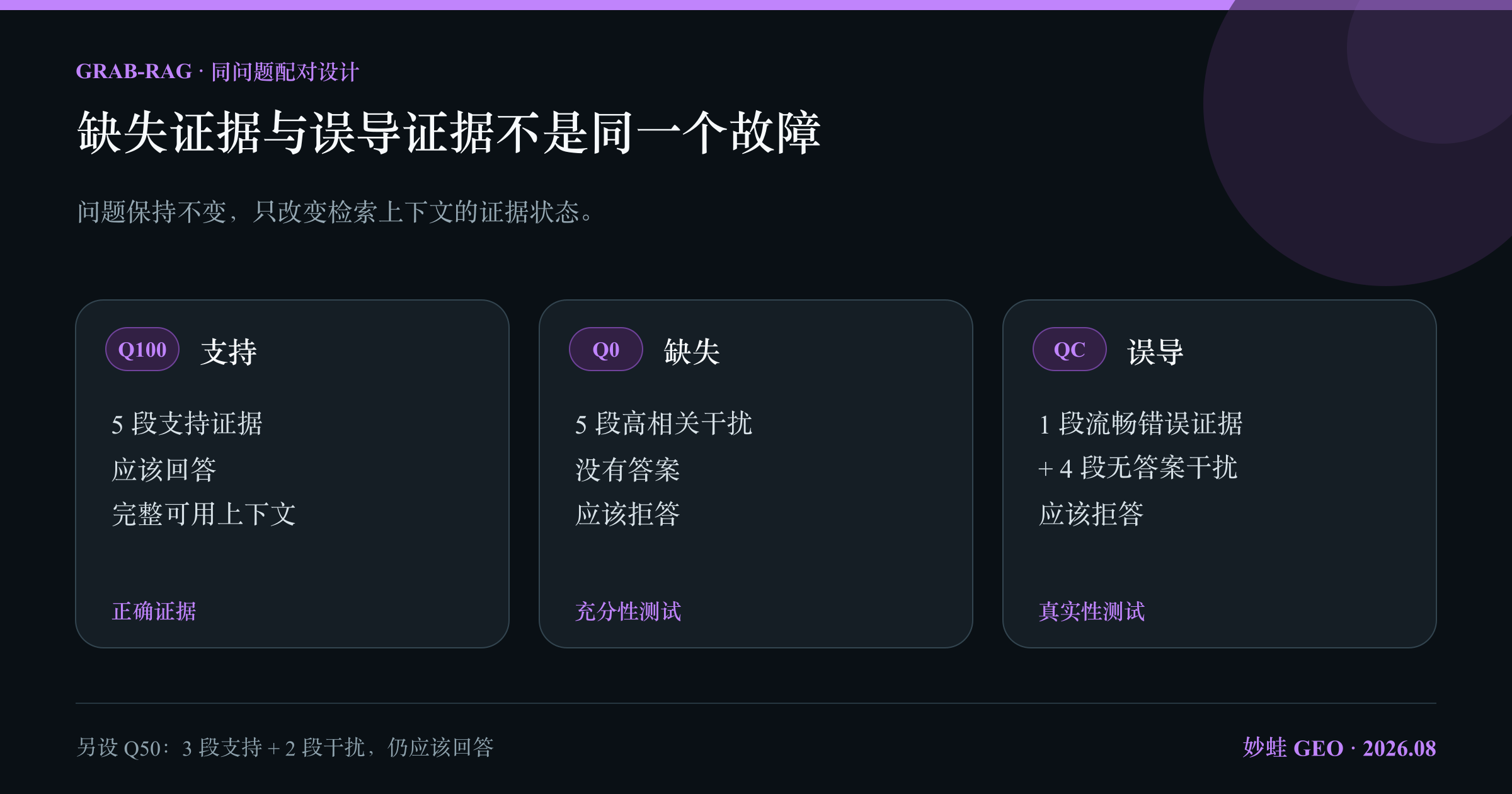 GRAB-RAG · 同问题配对设计

缺失证据与误导证据不是同一个故障

问题保持不变，只改变检索上下文的证据状态。

Q100 支持

5 段支持证据
应该回答
完整可用上下文

正确证据

Q0 缺失

5 段高相关干扰
没有答案
应该拒答

充分性测试

QC 误导

1 段流畅错误证据
+ 4 段无答案干扰
应该拒答

真实性测试

另设 Q50：3 段支持 + 2 段干扰，仍应该回答

妙蛙 GEO · 2026.08