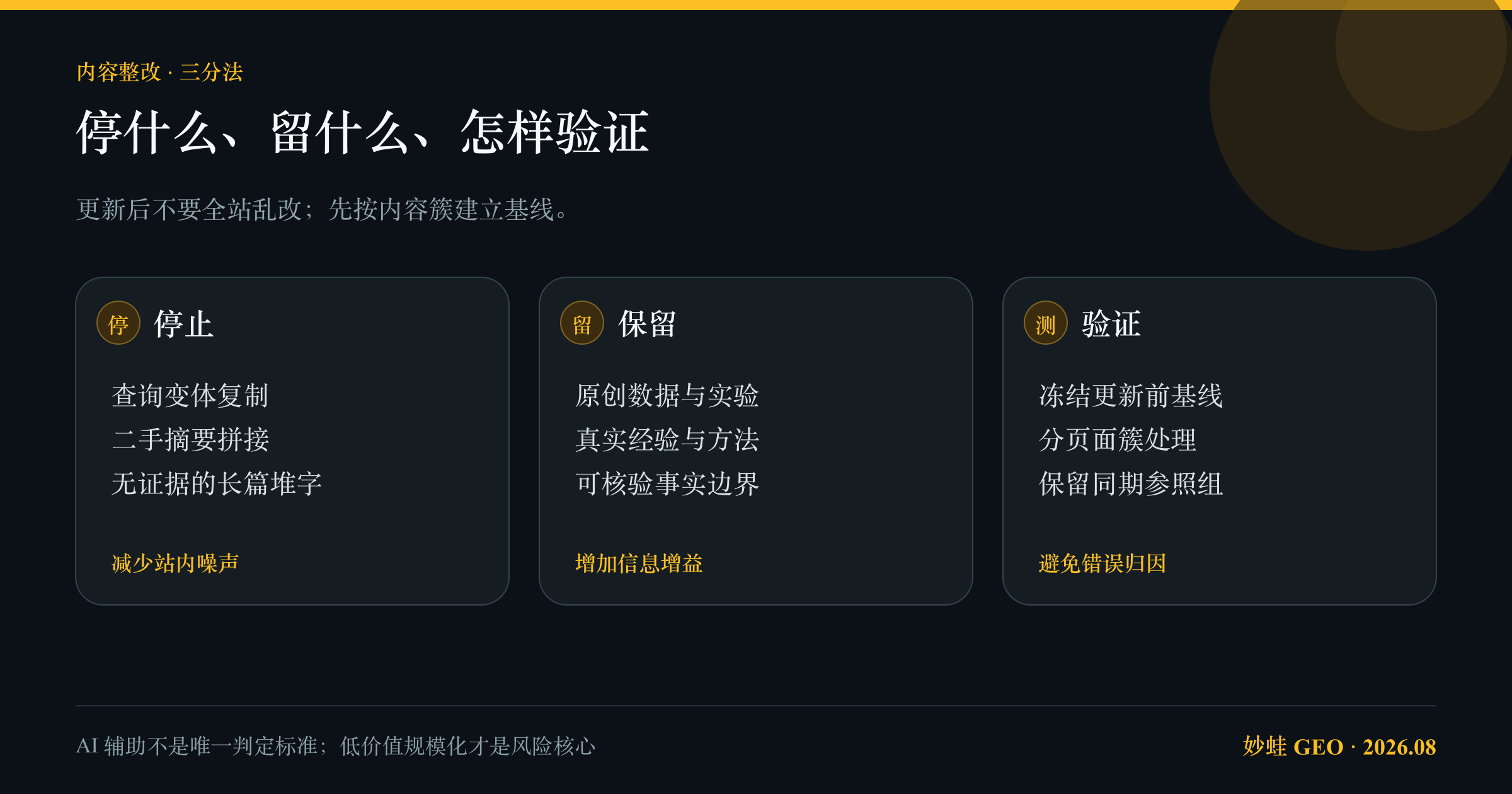 内容整改 · 三分法

停什么、留什么、怎样验证

更新后不要全站乱改；先按内容簇建立基线。

停 停止

查询变体复制
二手摘要拼接
无证据的长篇堆字

减少站内噪声

留 保留

原创数据与实验
真实经验与方法
可核验事实边界

增加信息增益

测 验证

冻结更新前基线
分页面簇处理
保留同期参照组

避免错误归因

AI 辅助不是唯一判定标准；低价值规模化才是风险核心

妙蛙 GEO · 2026.08