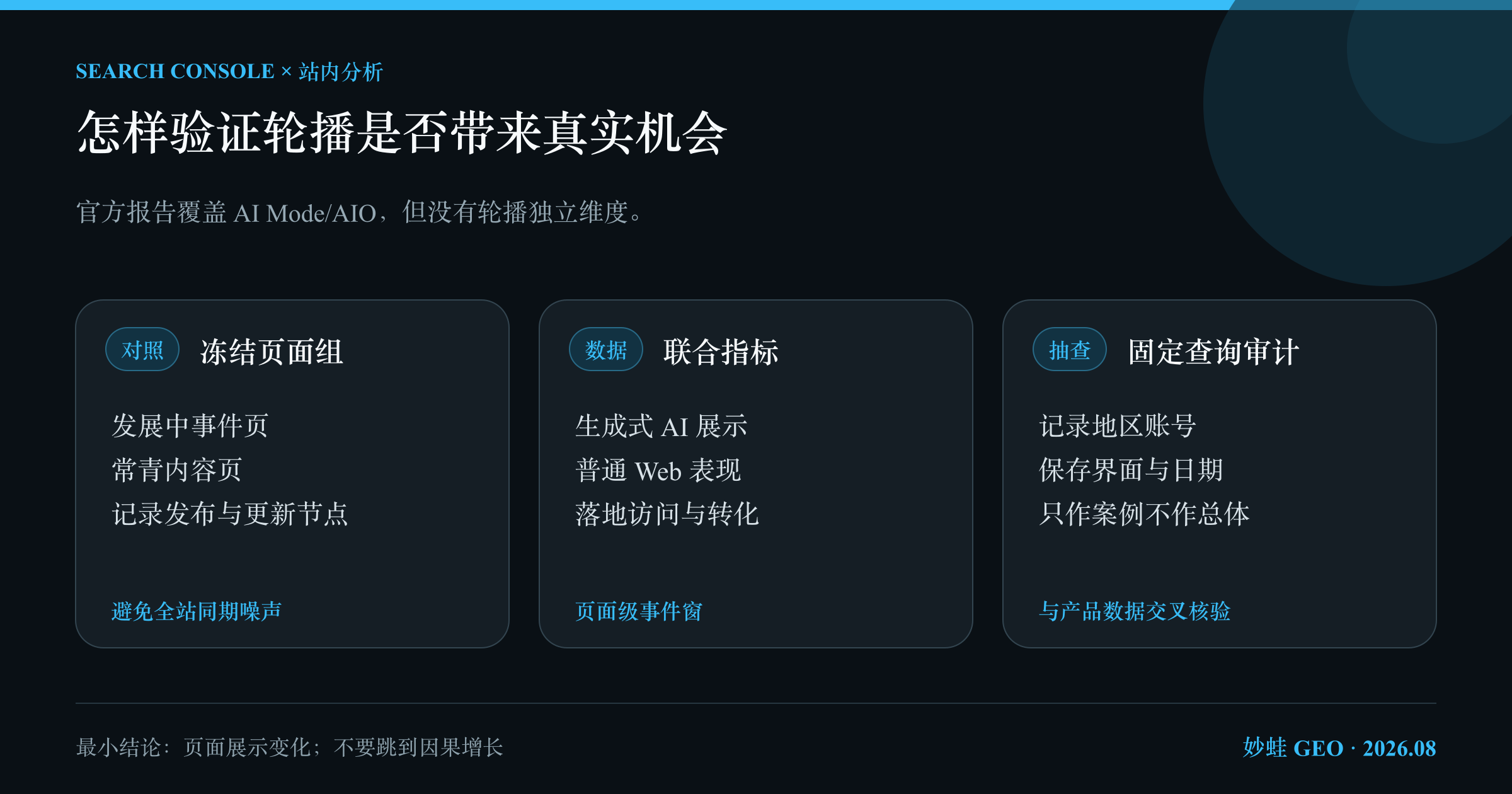 SEARCH CONSOLE × 站内分析

怎样验证轮播是否带来真实机会

官方报告覆盖 AI Mode/AIO，但没有轮播独立维度。

对照 冻结页面组

发展中事件页
常青内容页
记录发布与更新节点

避免全站同期噪声

数据 联合指标

生成式 AI 展示
普通 Web 表现
落地访问与转化

页面级事件窗

抽查 固定查询审计

记录地区账号
保存界面与日期
只作案例不作总体

与产品数据交叉核验

最小结论：页面展示变化；不要跳到因果增长

妙蛙 GEO · 2026.08