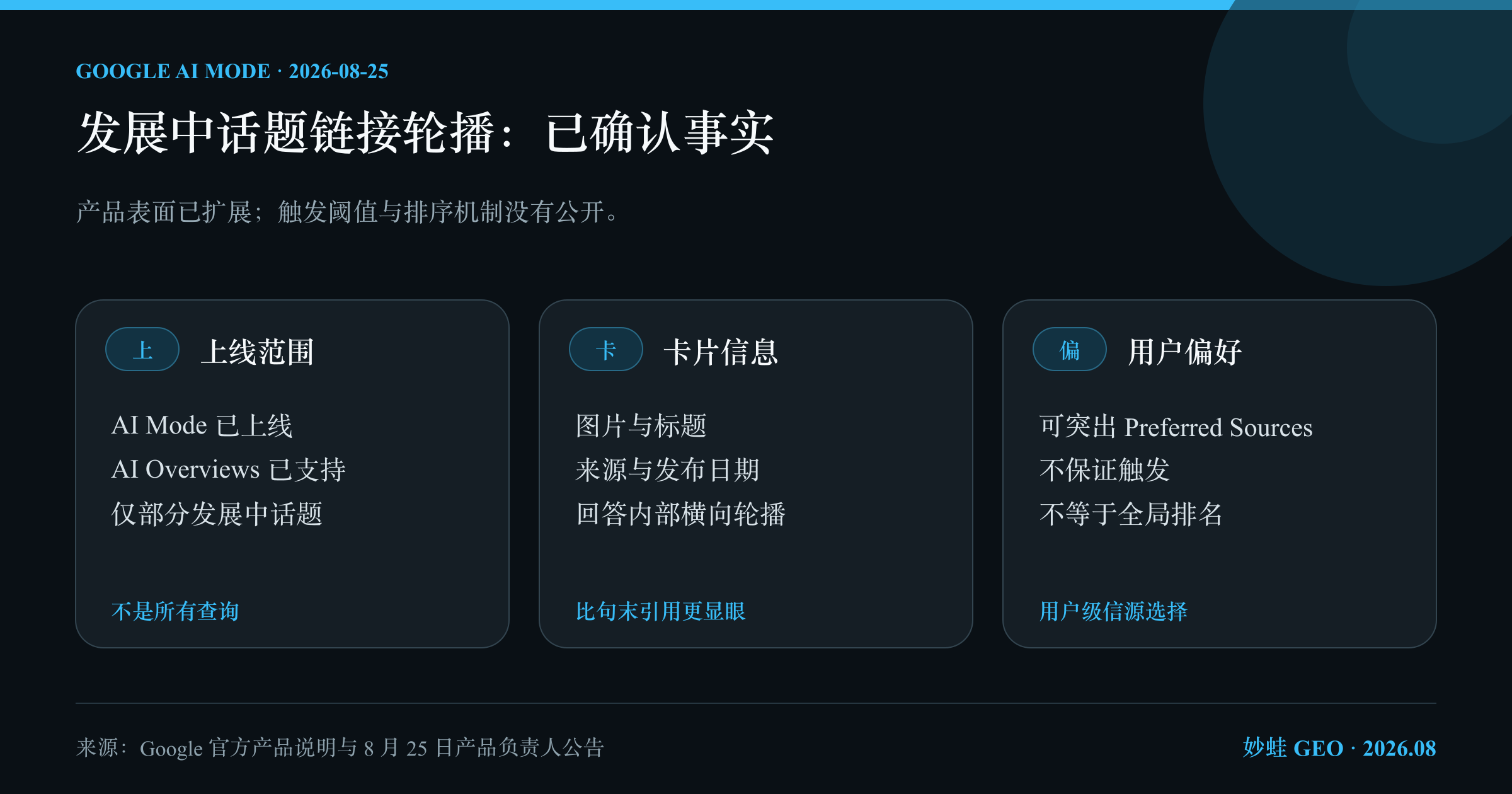 GOOGLE AI MODE · 2026-08-25

发展中话题链接轮播：已确认事实

产品表面已扩展；触发阈值与排序机制没有公开。

上

上线范围

AI Mode 已上线
AI Overviews 已支持
仅部分发展中话题

不是所有查询

卡

卡片信息

图片与标题
来源与发布日期
回答内部横向轮播

比句末引用更显眼

偏

用户偏好

可突出 Preferred Sources
不保证触发
不等于全局排名

用户级信源选择

来源：Google 官方产品说明与 8 月 25 日产品负责人公告

妙蛙 GEO · 2026.08