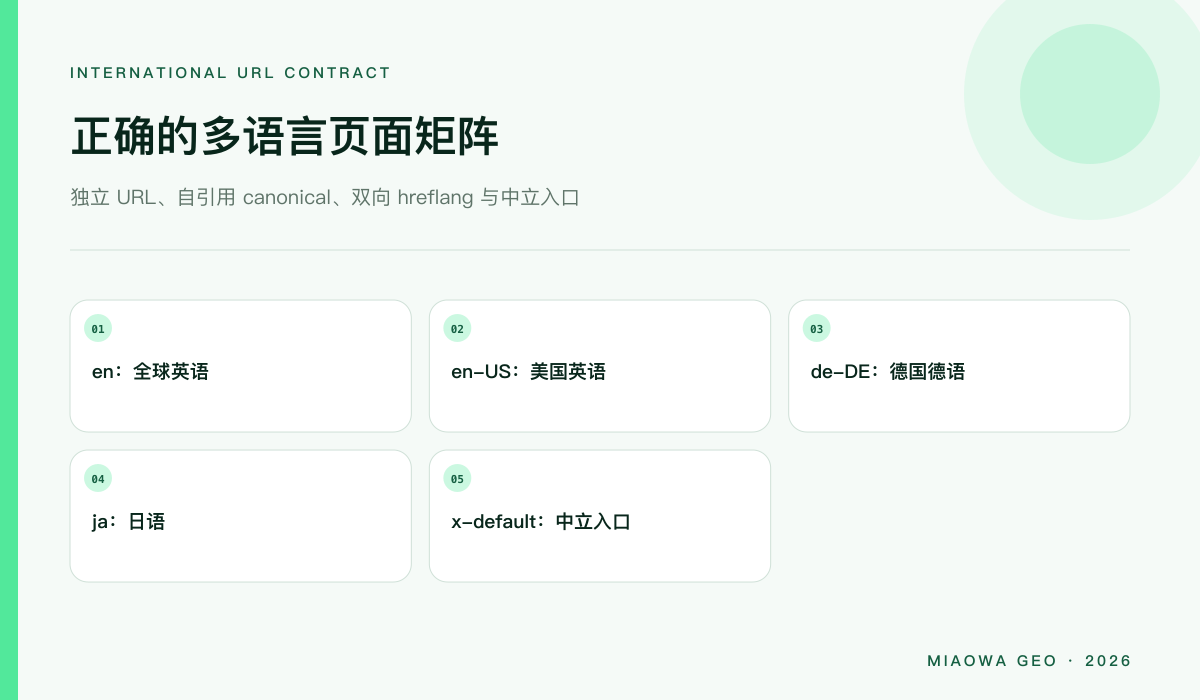 INTERNATIONAL URL CONTRACT

正确的多语言页面矩阵

独立 URL、自引用 canonical、双向 hreflang 与中立入口

01
en：全球英语

02
en-US：美国英语

03
de-DE：德国德语

04
ja：日语

05
x-default：中立入口

MIAOWA GEO · 2026